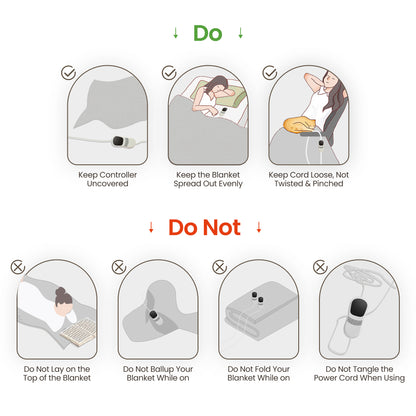 ↓ Do ↓

Keep Controller Uncovered

Keep the Blanket Spread Out Evenly

Keep Cord Loose, Not Twisted & Pinched

↓ Do Not ↓

Do Not Lay on the Top of the Blanket

Do Not Ballup Your Blanket While on

Do Not Fold Your Blanket While on

Do Not Tangle the Power Cord When Using