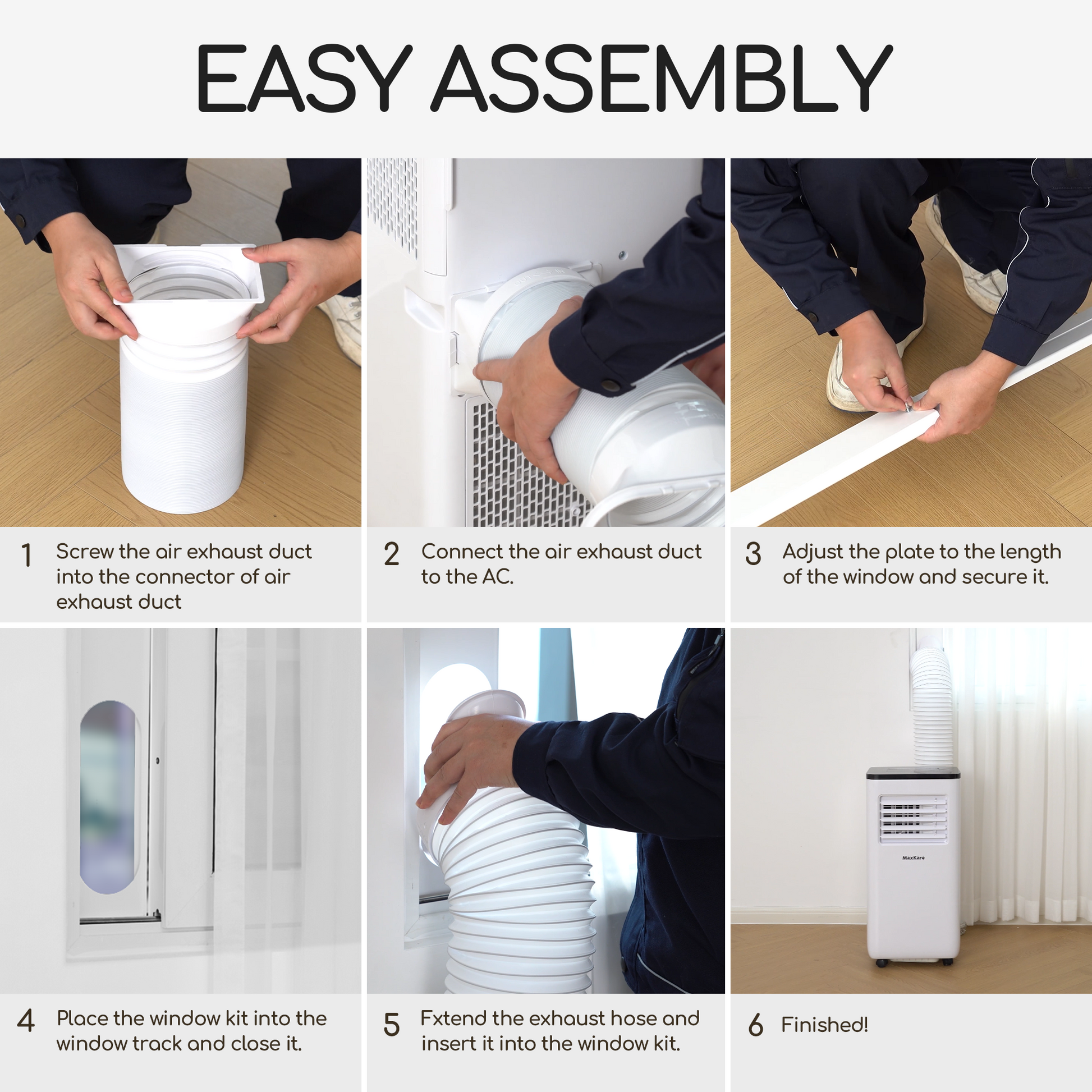 EASY ASSEMBLY

1 Screw the air exhaust duct into the connector of air exhaust duct

2 Connect the air exhaust duct to the AC.

3 Adjust the plate to the length of the window and secure it.

4 Place the window kit into the window track and close it.

5 Fxtend the exhaust hose and insert it into the window kit.

6 Finished!

MaxKare