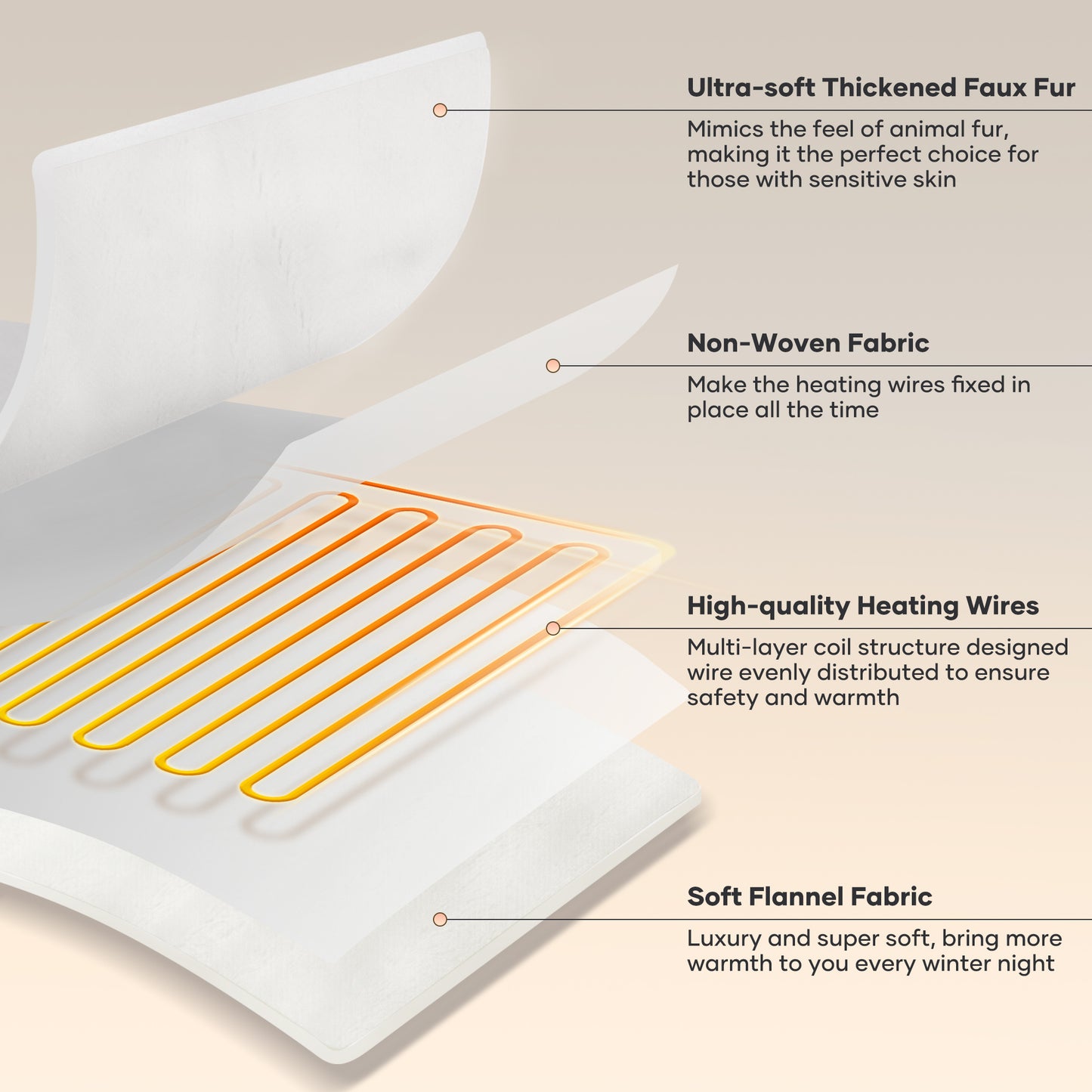 Ultra-soft Thickened Faux Fur

Mimics the feel of animal fur, making it the perfect choice for those with sensitive skin

Non-Woven Fabric

Make the heating wires fixed in place all the time

High-quality Heating Wires

Multi-layer coil structure designed wire evenly distributed to ensure safety and warmth

Soft Flannel Fabric

Luxury and super soft, bring more warmth to you every winter night