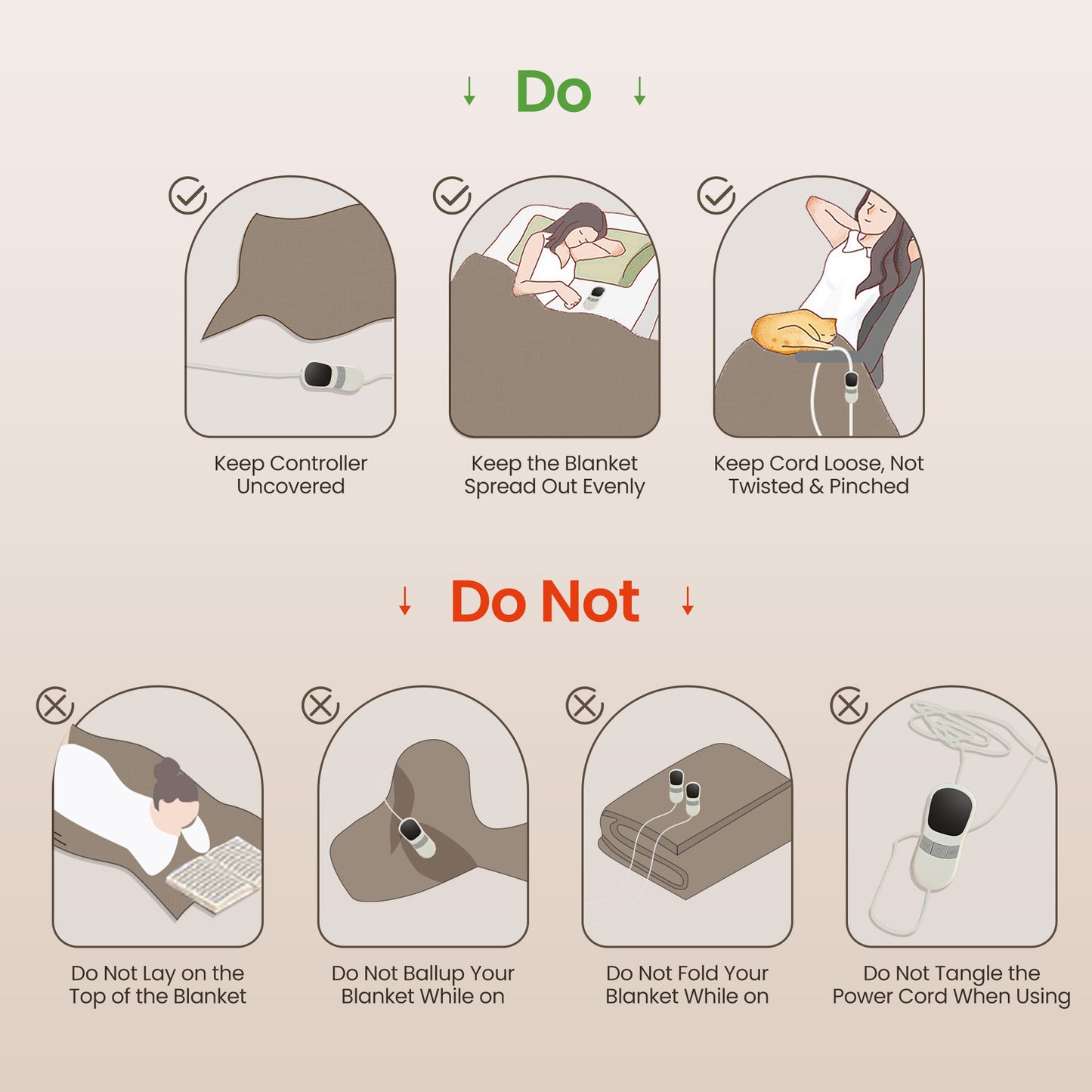 ↓ Do ↓

Keep Controller Uncovered

Keep the Blanket Spread Out Evenly

Keep Cord Loose, Not Twisted & Pinched

↓ Do Not ↓

Do Not Lay on the Top of the Blanket

Do Not Ballup Your Blanket While on

Do Not Fold Your Blanket While on

Do Not Tangle the Power Cord When Using